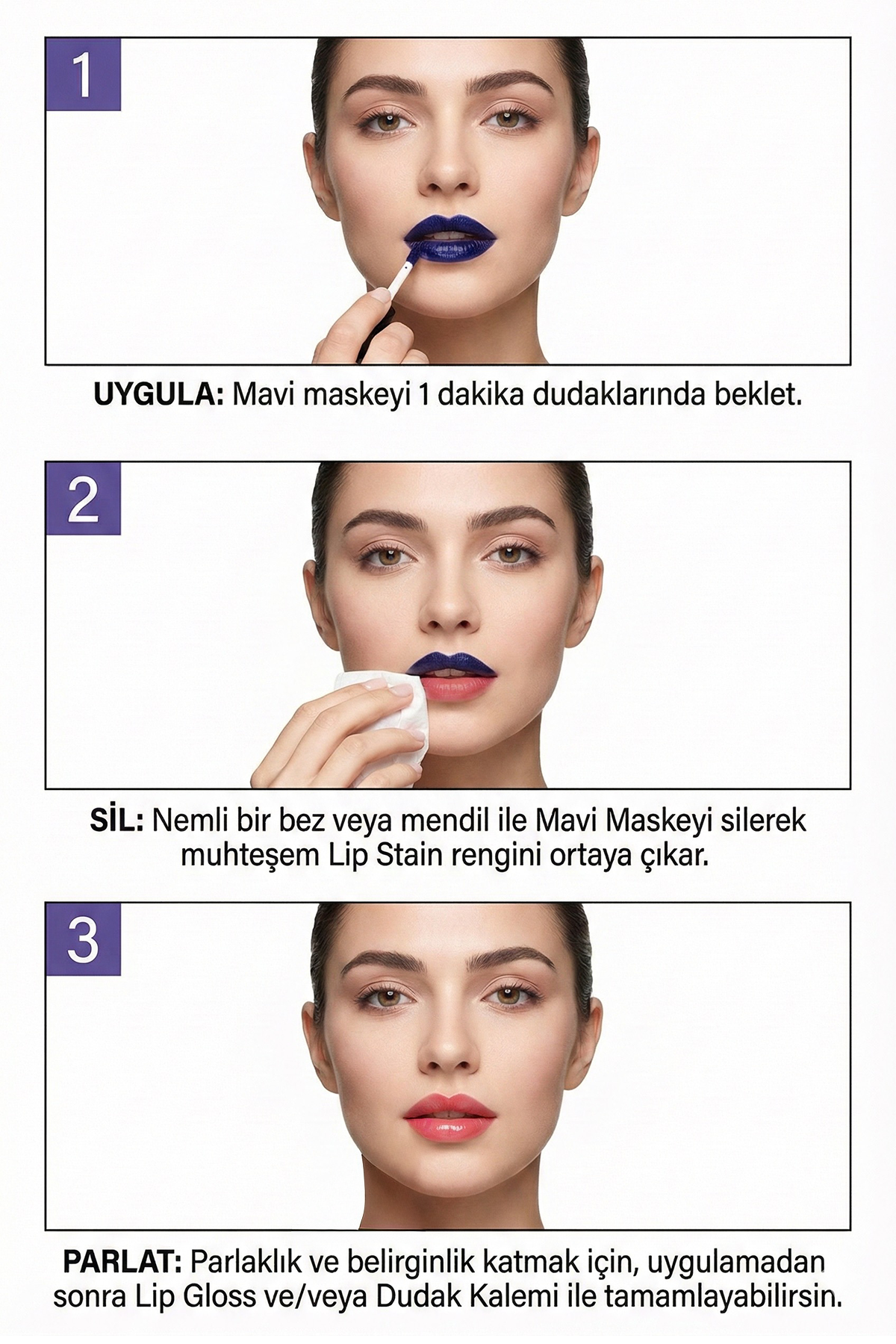 1

UYGULA: Mavi maskeyi 1 dakika dudaklarında beklet.

2

SİL: Nemli bir bez veya mendil ile Mavi Maskeyi silerek muhteşem Lip Stain rengini ortaya çıkar.

3

PARLAT: Parlaklık ve belirginlik katmak için, uygulamadan sonra Lip Gloss ve/veya Dudak Kalemi ile tamamlayabilirsin.